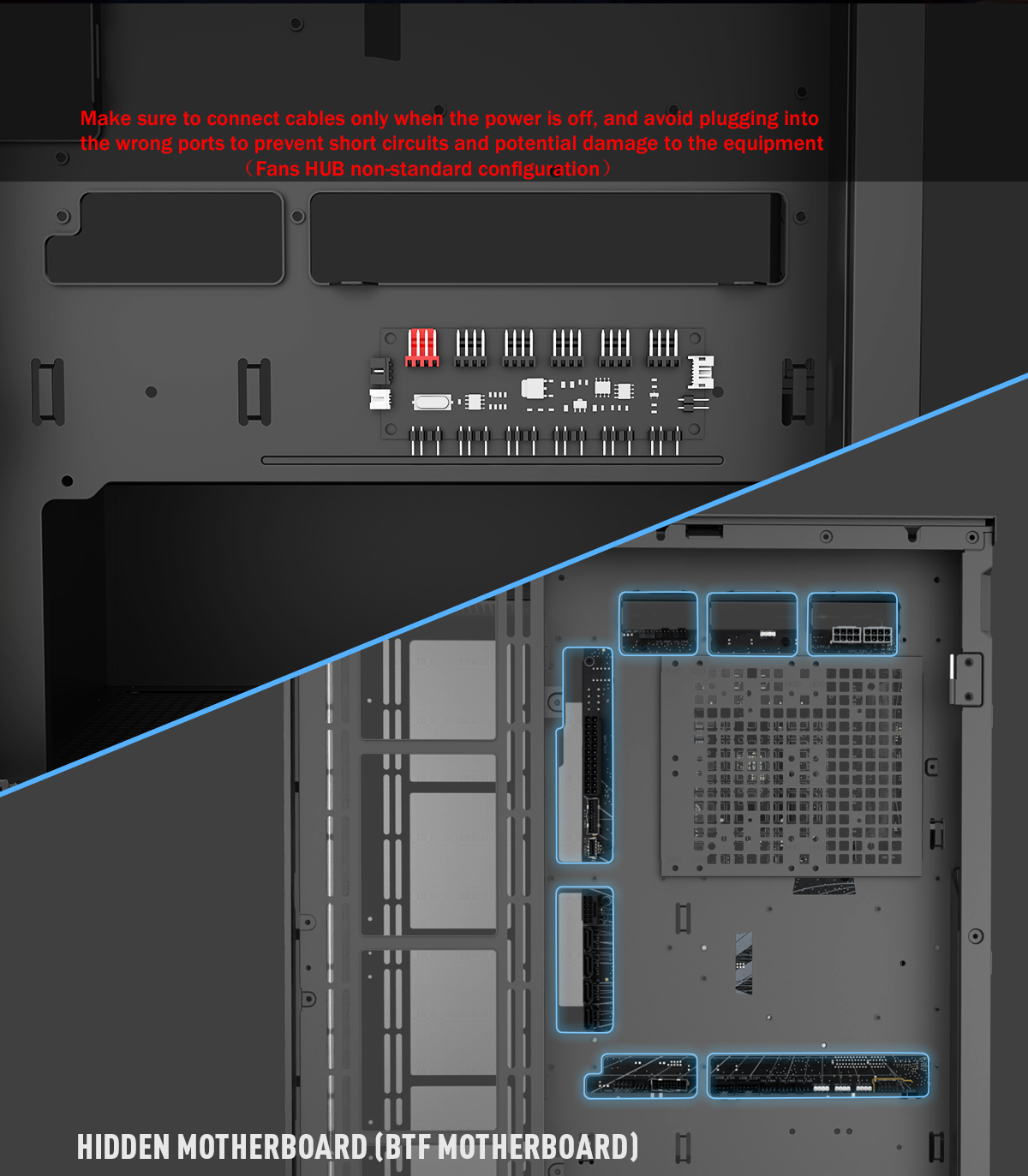 Make sure to connect cables only when the power is off, and avoid plugging into the wrong ports to prevent short circuits and potential damage to the equipment
（Fans HUB non-standard configuration）

HIDDEN MOTHERBOARD (BTF MOTHERBOARD)