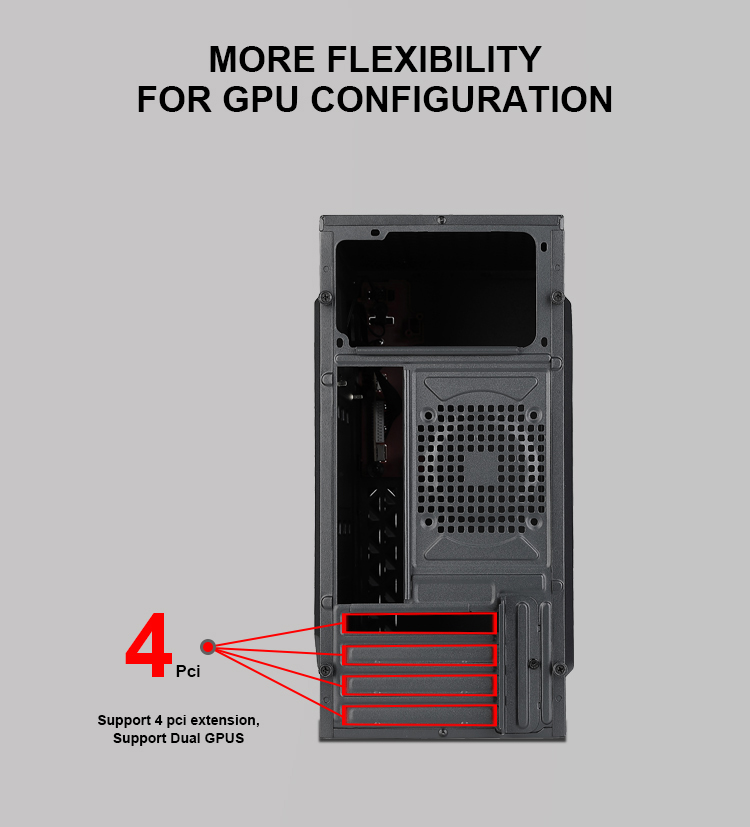 MORE FLEXIBILITY
FOR GPU CONFIGURATION

4 Pci

Support 4 pci extension,
Support Dual GPUS